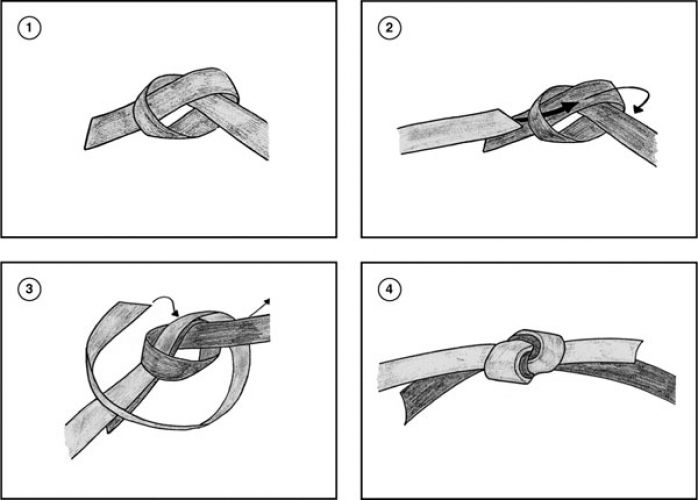 1

2

3

4